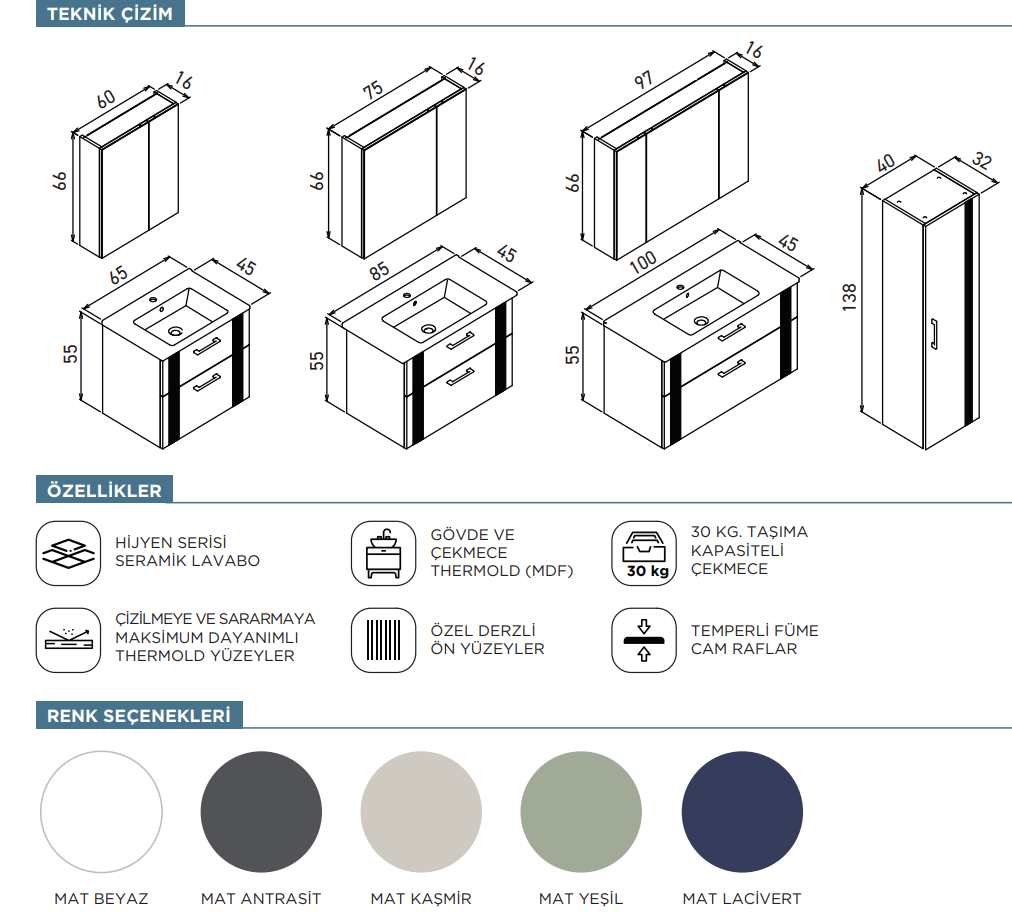 TEKNİK ÇİZİM

60
16
66
65
45
55

75
16
66
85
45
55

97
16
66
100
45
55

40
32
138

ÖZELLİKLER

HİJYEN SERİSİ SERAMİK LAVABO

GÖVDE VE ÇEKMECE THERMOLD (MDF)

30 kg

30 KG. TAŞIMA KAPASİTELİ ÇEKMECE

ÇİZİLMEYE VE SARARMAYA MAKSİMUM DAYANIMLI THERMOLD YÜZEYLER

ÖZEL DERZLİ ÖN YÜZEYLER

TEMPERLİ FÜME CAM RAFLAR

RENK SEÇENEKLERİ

MAT BEYAZ
MAT ANTRASİT
MAT KAŞMİR
MAT YEŞİL
MAT LACİVERT